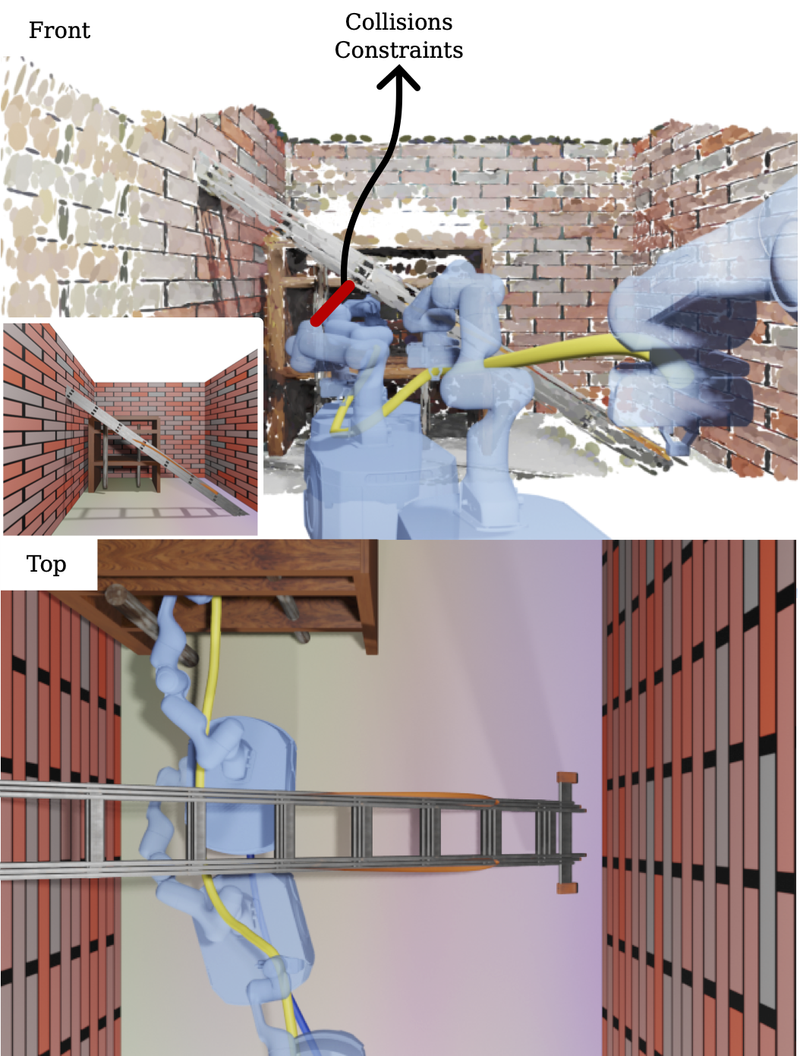 Front

Collisions
Constraints

Top